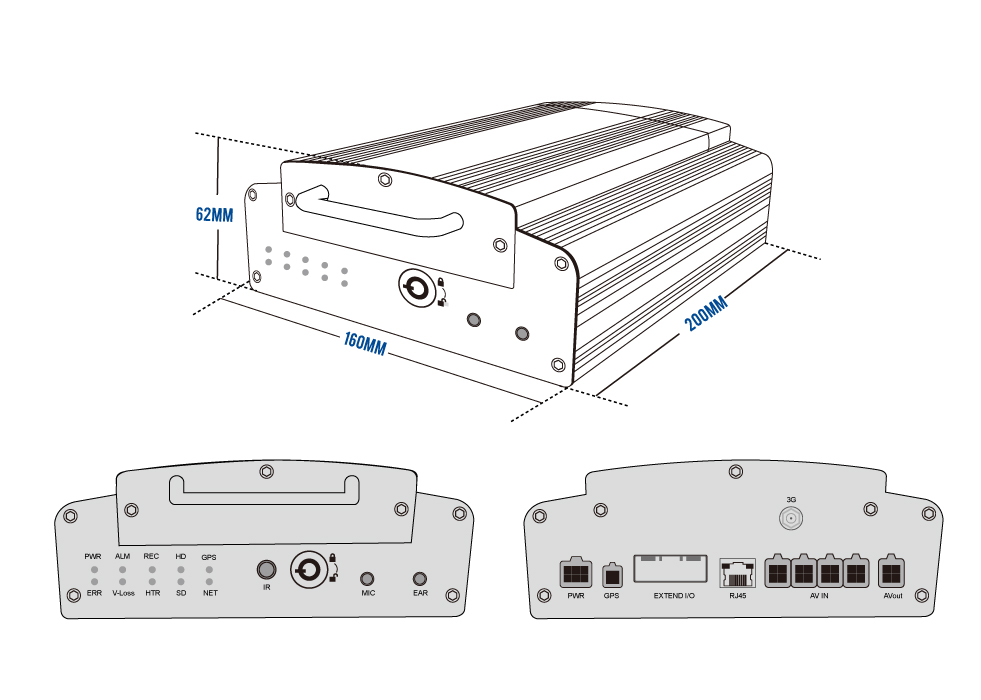 62MM

160MM

200MM

PWR ALM REC HD GPS

ERR V-Loss HTR SD NET

IR

MIC

EAR

3G

PWR

GPS

EXTEND I/O

RJ45

AV IN

AVout